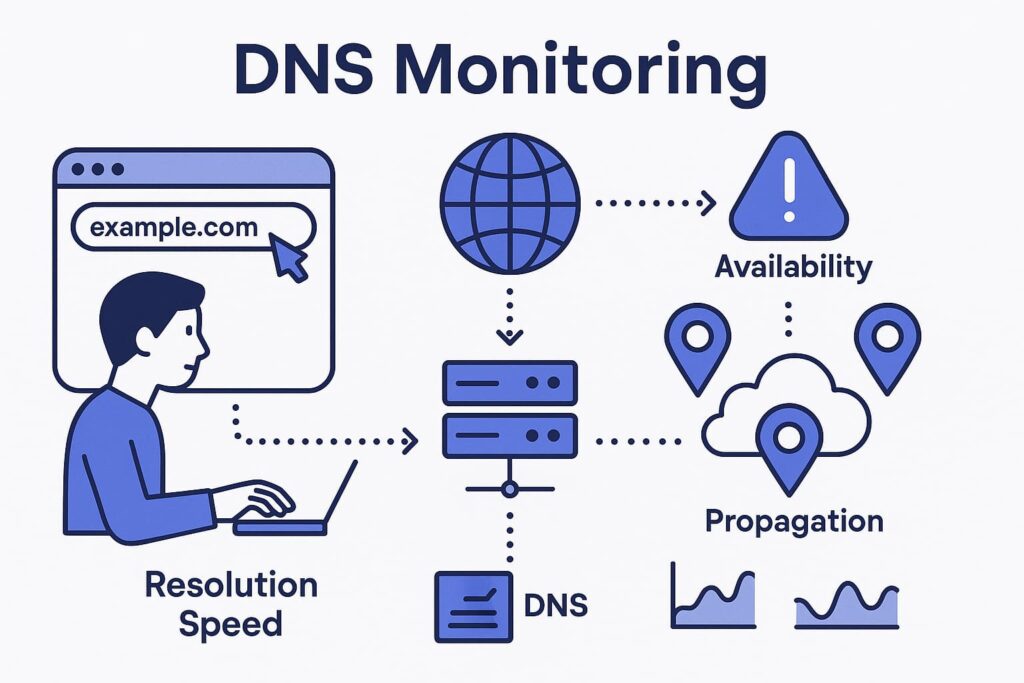 DNS Monitoring

example.com

Availability

Propagation

Resolution Speed

DNS